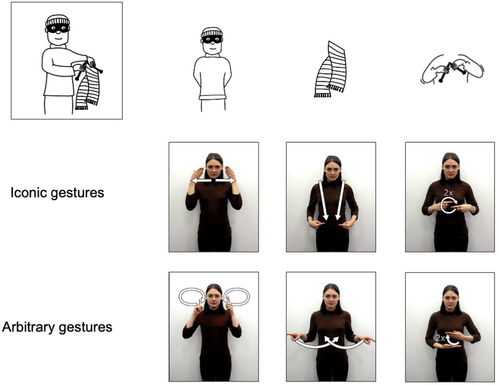 Iconic gestures

2x

Arbitrary gestures

2x